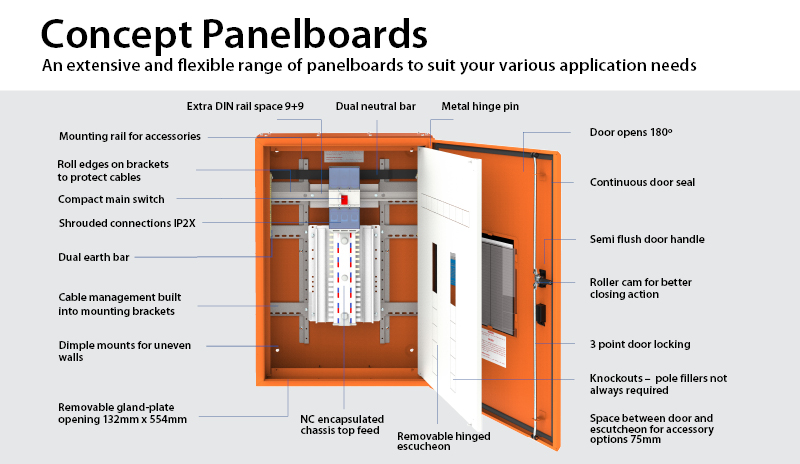 Concept Panelboards

An extensive and flexible range of panelboards to suit your various application needs

Extra DIN rail space 9+9

Dual neutral bar

Metal hinge pin

Mounting rail for accessories

Roll edges on brackets to protect cables

Compact main switch

Shrouded connections IP2X

Dual earth bar

Cable management built into mounting brackets

Dimple mounts for uneven walls

Removable gland-plate opening 132mm x 554mm

NC encapsulated chassis top feed

Removable hinged escucheon

Door opens 180º

Continuous door seal

Semi flush door handle

Roller cam for better closing action

3 point door locking

Knockouts – pole fillers not always required

Space between door and escutcheon for accessory options 75mm