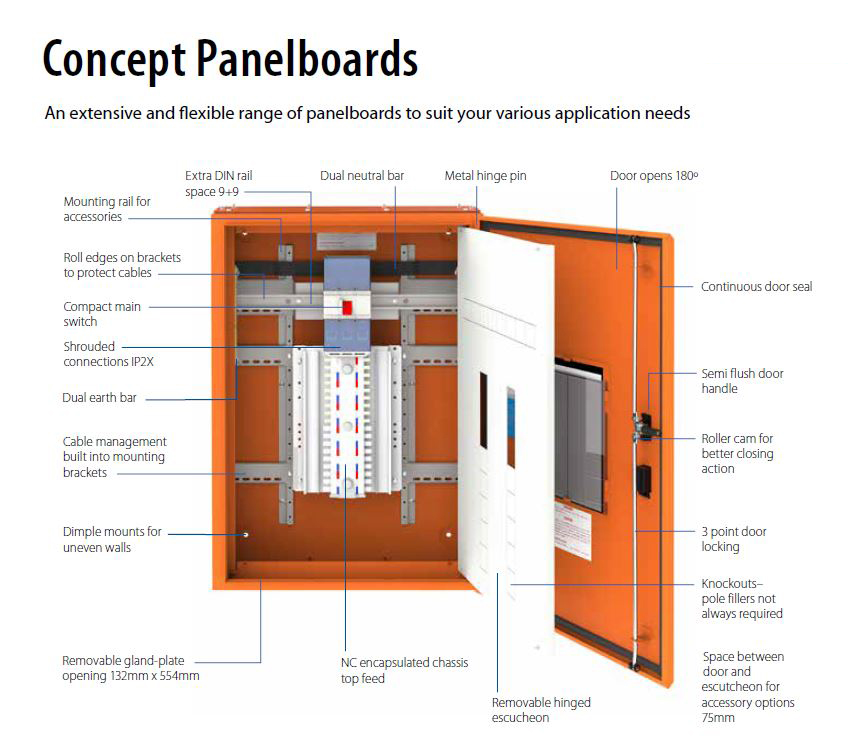 Concept Panelboards

An extensive and flexible range of panelboards to suit your various application needs

Extra DIN rail space 9+9

Dual neutral bar

Metal hinge pin

Door opens 180º

Mounting rail for accessories

Roll edges on brackets to protect cables

Compact main switch

Shrouded connections IP2X

Dual earth bar

Cable management built into mounting brackets

Dimple mounts for uneven walls

Removable gland-plate opening 132mm x 554mm

NC encapsulated chassis top feed

Removable hinged escucheon

Continuous door seal

Semi flush door handle

Roller cam for better closing action

3 point door locking

Knockouts– pole fillers not always required

Space between door and escutcheon for accessory options 75mm